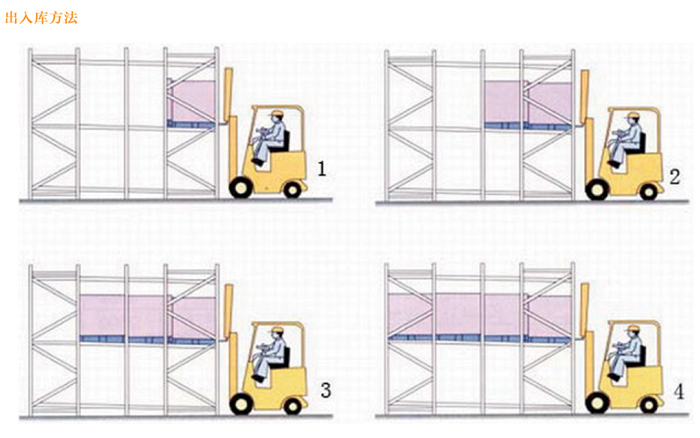 出入库方法

1

2

3

4